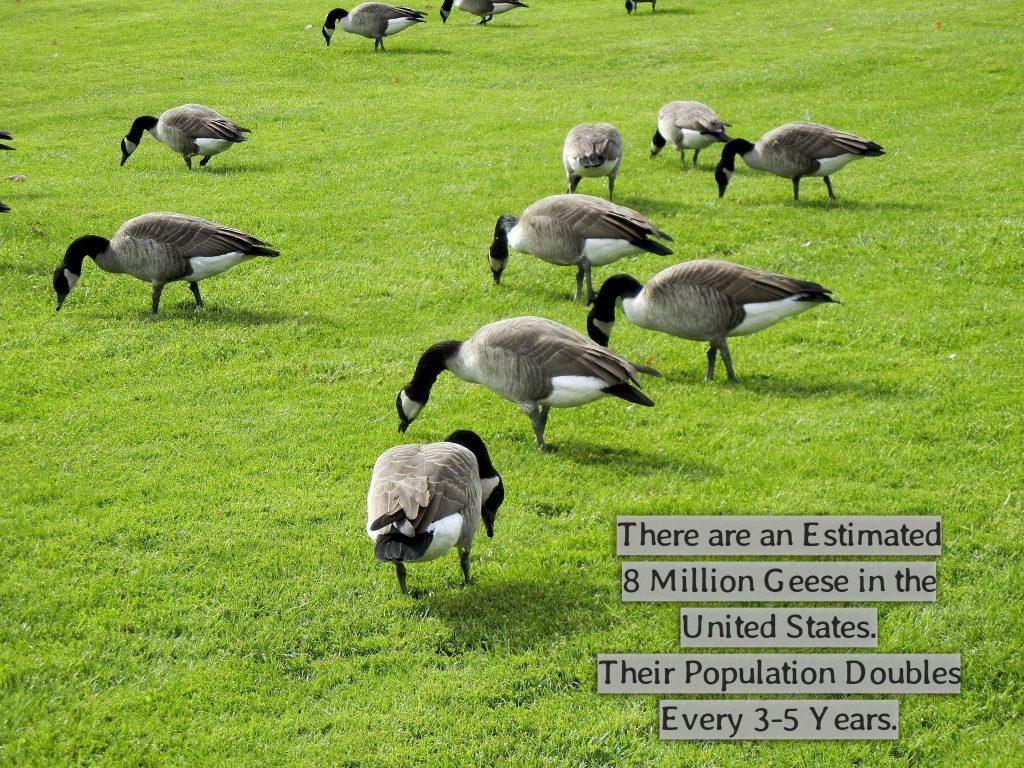 There are an Estimated 8 Million Geese in the United States.
Their Population Doubles Every 3-5 Years.